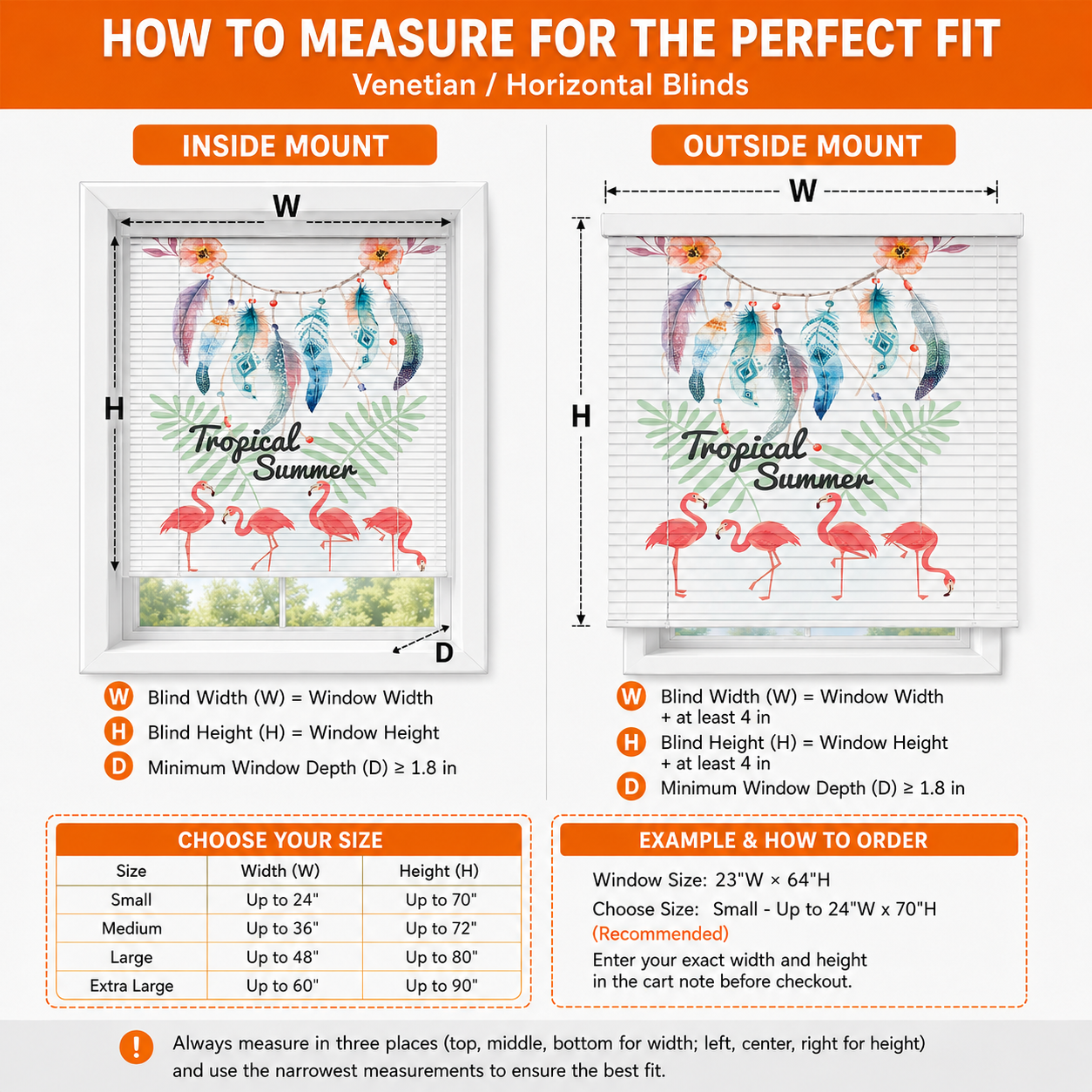 HOW TO MEASURE FOR THE PERFECT FIT
Venetian / Horizontal Blinds

INSIDE MOUNT

W

H

Tropical Summer

D

W Blind Width (W) = Window Width
H Blind Height (H) = Window Height
D Minimum Window Depth (D) ≥ 1.8 in

OUTSIDE MOUNT

W

H

Tropical Summer

W Blind Width (W) = Window Width + at least 4 in
H Blind Height (H) = Window Height + at least 4 in
D Minimum Window Depth (D) ≥ 1.8 in

CHOOSE YOUR SIZE

| Size | Width (W) | Height (H) |
|---|---|---|
| Small | Up to 24" | Up to 70" |
| Medium | Up to 36" | Up to 72" |
| Large | Up to 48" | Up to 80" |
| Extra Large | Up to 60" | Up to 90" |

EXAMPLE & HOW TO ORDER

Window Size: 23"W × 64"H

Choose Size: Small - Up to 24"W x 70"H (Recommended)

Enter your exact width and height in the cart note before checkout.

! Always measure in three places (top, middle, bottom for width; left, center, right for height) and use the narrowest measurements to ensure the best fit.